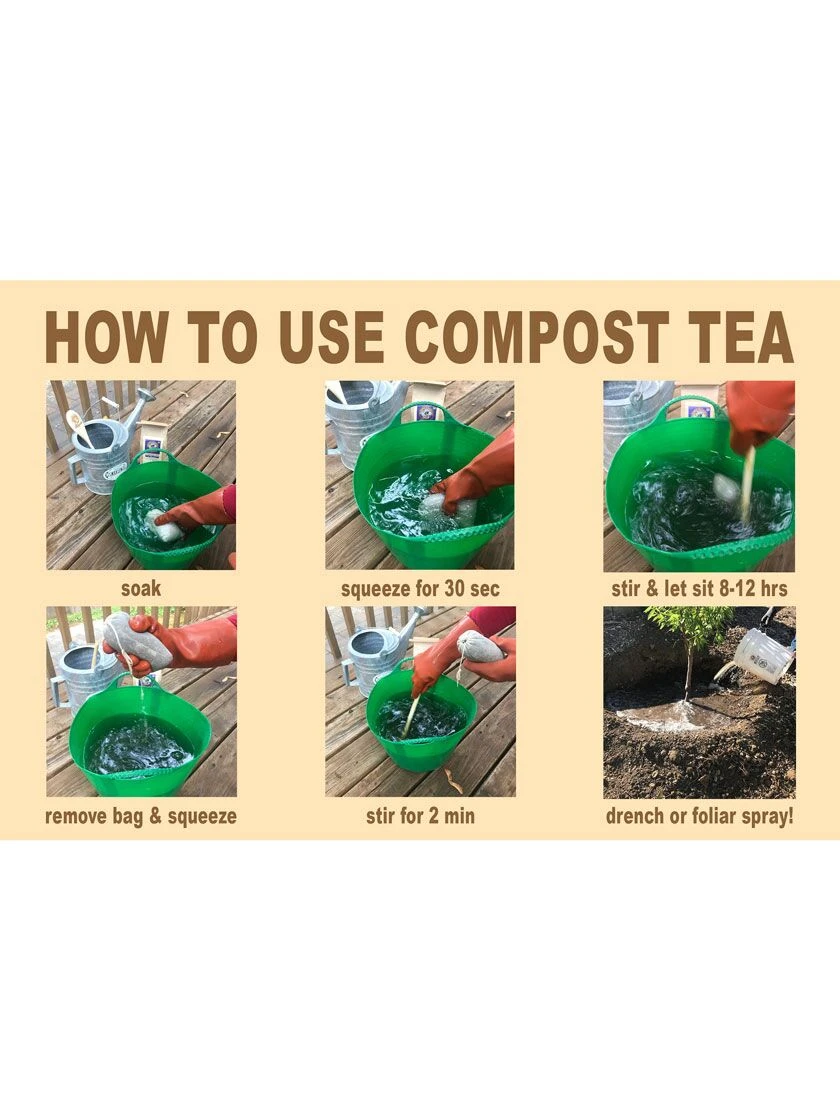 HOW TO USE COMPOST TEA

soak

squeeze for 30 sec

stir & let sit 8-12 hrs

remove bag & squeeze

stir for 2 min

drench or foliar spray!